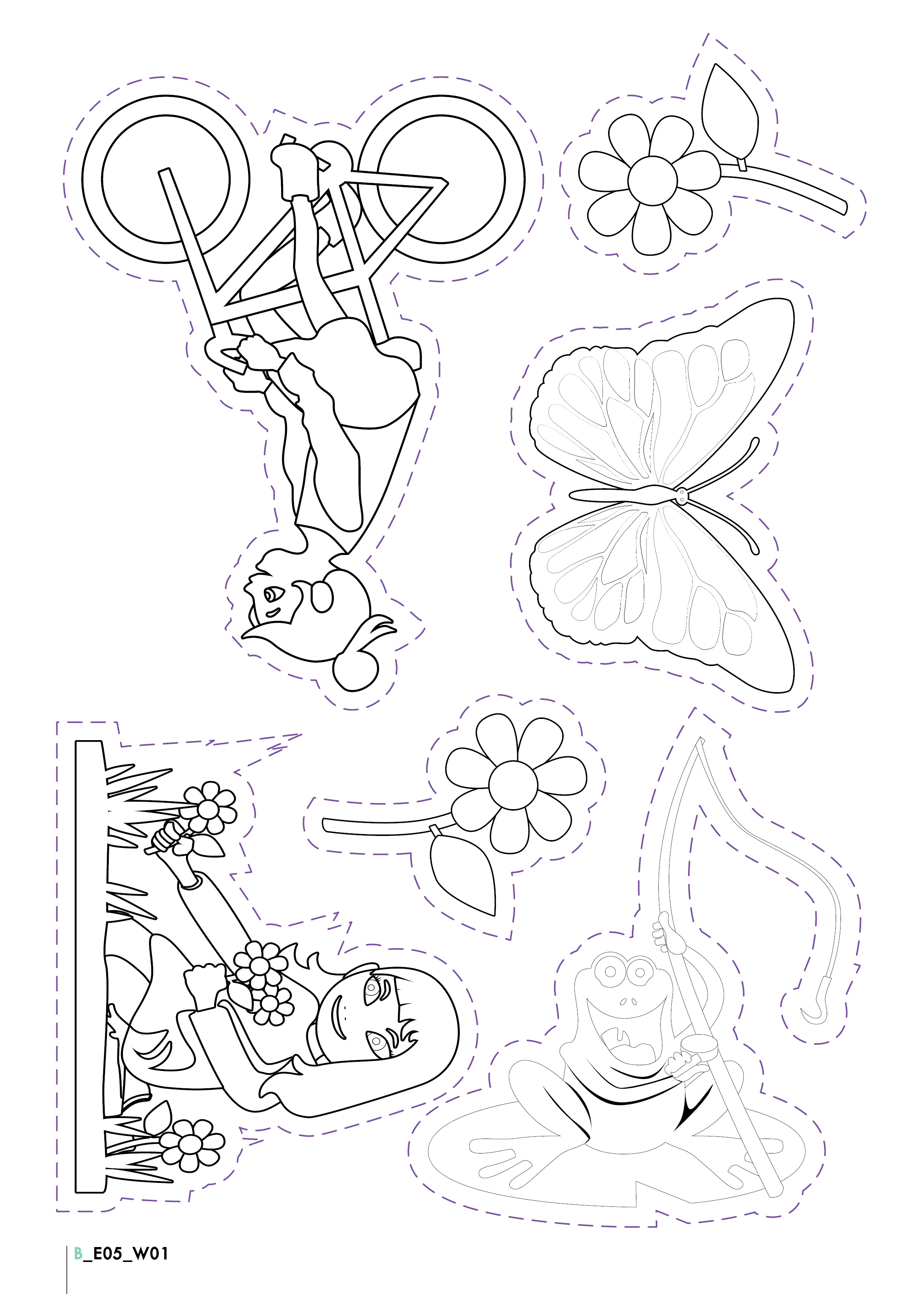 B_E05_W01